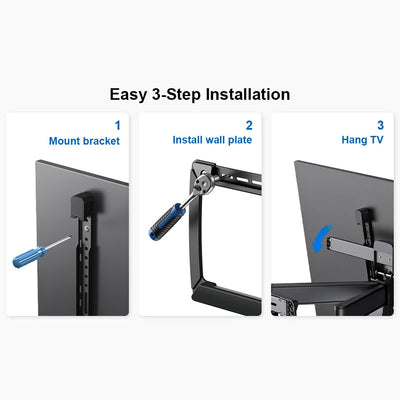 Easy 3-Step Installation

1
Mount bracket

2
Install wall plate

3
Hang TV